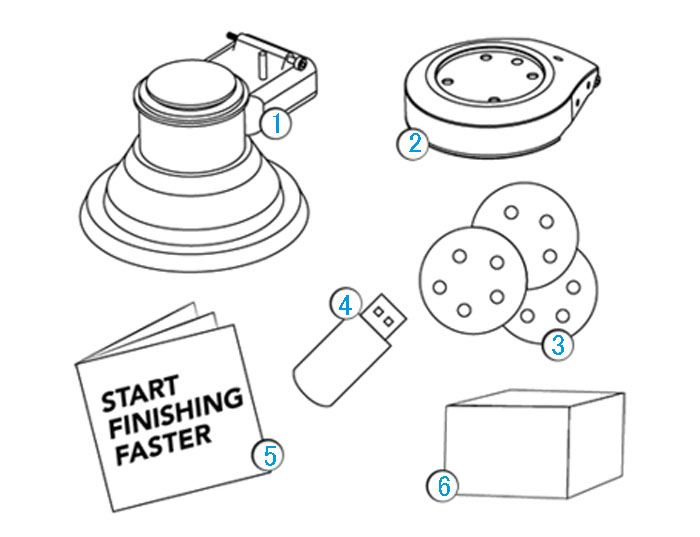 1

2

3

4

START FINISHING FASTER

5

6